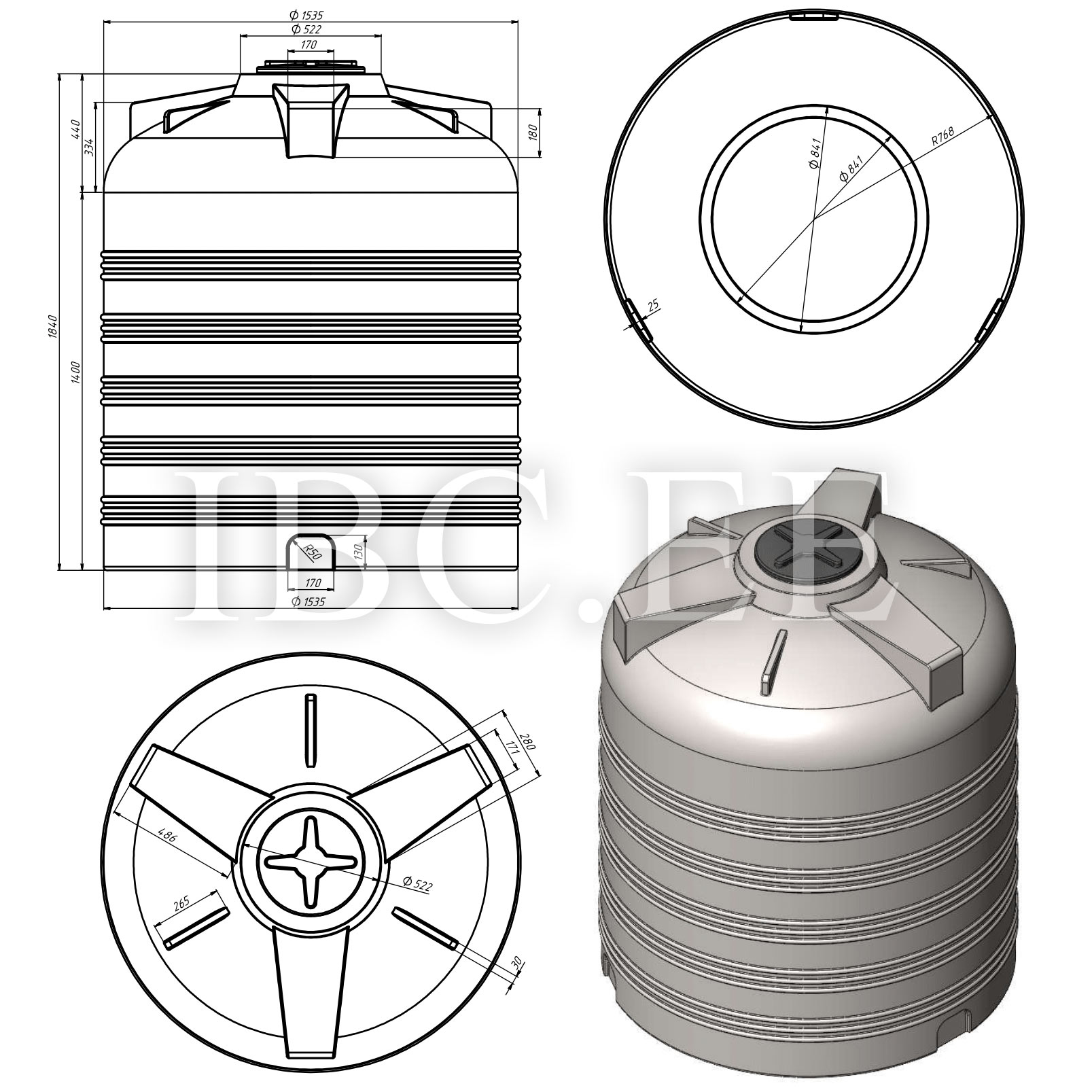 Ø 1535
Ø 522
170
440
334
180
1840
1400
R50
130
170
Ø 1535

Ø 841
Ø 841
R768
25

IBC.EE

280
171
486
Ø 522
265
30